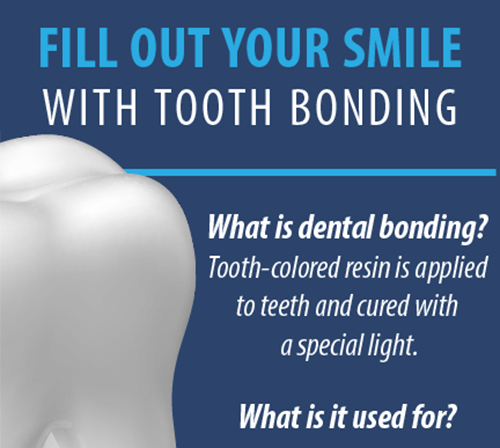 FILL OUT YOUR SMILE
WITH TOOTH BONDING

What is dental bonding?
Tooth-colored resin is applied to teeth and cured with a special light.

What is it used for?