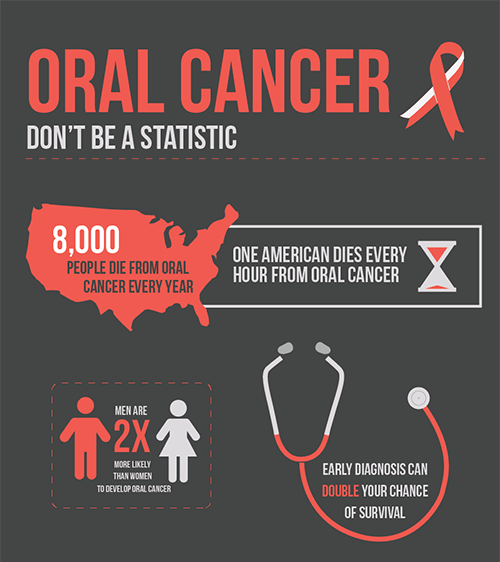 ORAL CANCER
DON'T BE A STATISTIC

8,000
PEOPLE DIE FROM ORAL CANCER EVERY YEAR

ONE AMERICAN DIES EVERY HOUR FROM ORAL CANCER

MEN ARE
2X
MORE LIKELY THAN WOMEN TO DEVELOP ORAL CANCER

EARLY DIAGNOSIS CAN DOUBLE YOUR CHANCE OF SURVIVAL