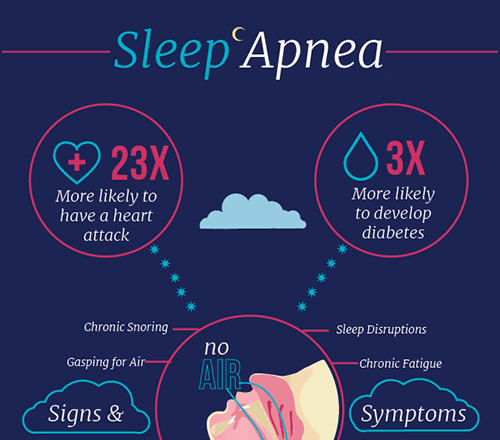 Sleep Apnea

23X
More likely to have a heart attack

3X
More likely to develop diabetes

Chronic Snoring

Gasping for Air

Sleep Disruptions

Chronic Fatigue

no
AIR

Signs &

Symptoms