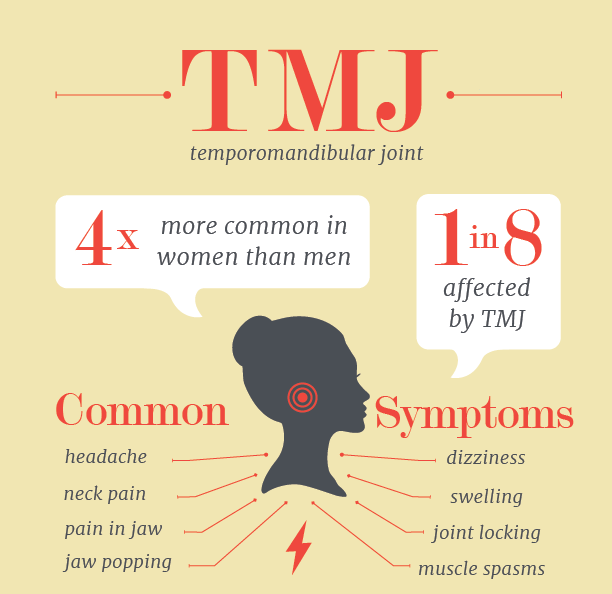 TMJ

temporomandibular joint

4x more common in women than men

1 in 8 affected by TMJ

Common Symptoms

headache

neck pain

pain in jaw

jaw popping

dizziness

swelling

joint locking

muscle spasms