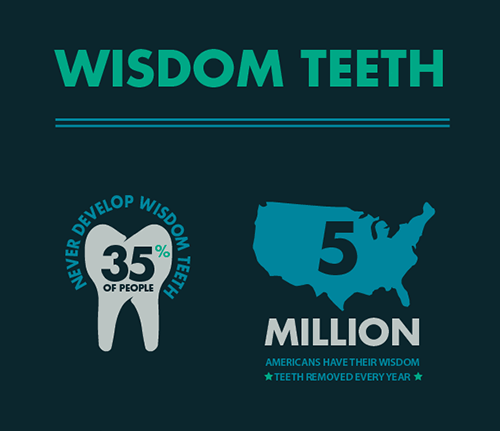 WISDOM TEETH

35%
OF PEOPLE
NEVER DEVELOP WISDOM TEETH

5
MILLION
AMERICANS HAVE THEIR WISDOM
★ TEETH REMOVED EVERY YEAR ★